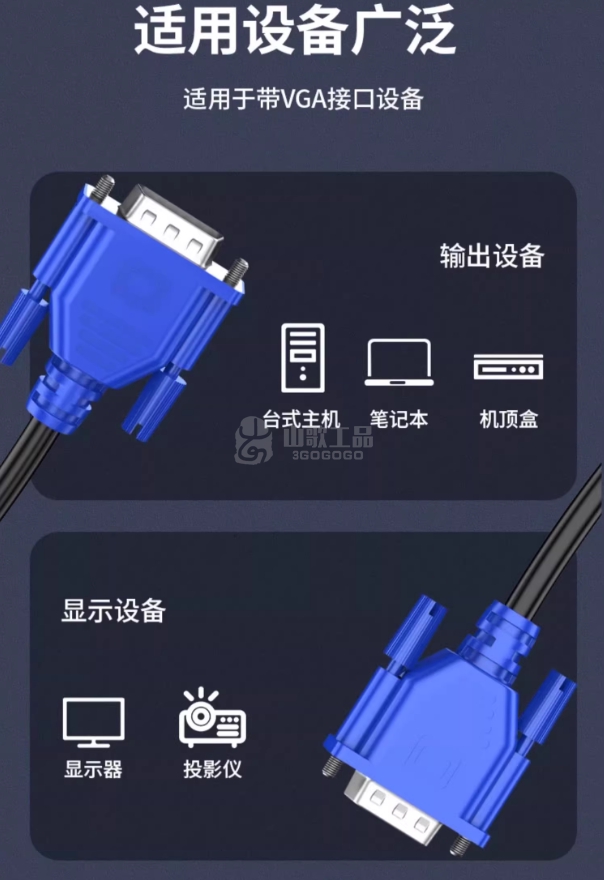 适用设备广泛

适用于带VGA接口设备

输出设备

台式主机 笔记本 机顶盒

山歌工品
3GOGOGO

显示设备

显示器 投影仪